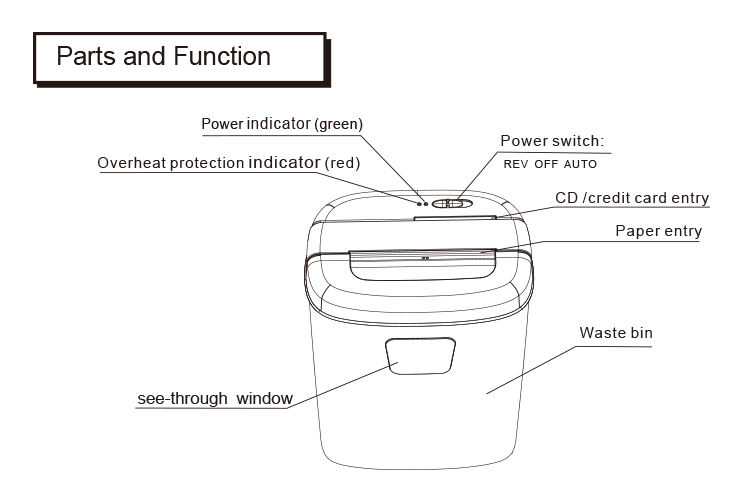 Parts and Function

Power indicator (green)

Overheat protection indicator (red)

Power switch:
REV OFF AUTO

CD /credit card entry

Paper entry

Waste bin

see-through window